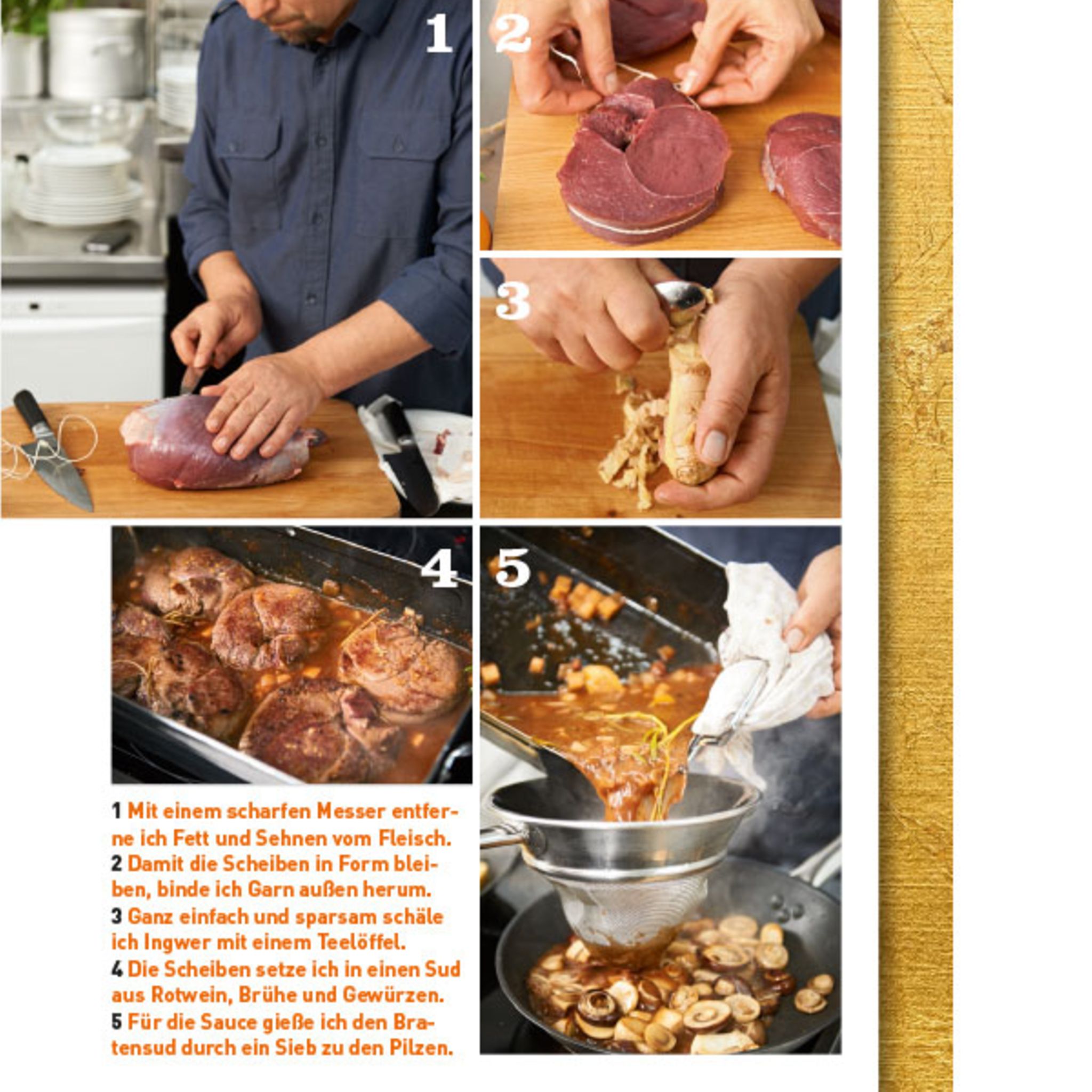 1

2

3

4

5

1 Mit einem scharfen Messer entferne ich Fett und Sehnen vom Fleisch.
2 Damit die Scheiben in Form bleiben, binde ich Garn außen herum.
3 Ganz einfach und sparsam schäle ich Ingwer mit einem Teelöffel.
4 Die Scheiben setze ich in einen Sud aus Rotwein, Brühe und Gewürzen.
5 Für die Sauce gieße ich den Bratensud durch ein Sieb zu den Pilzen.