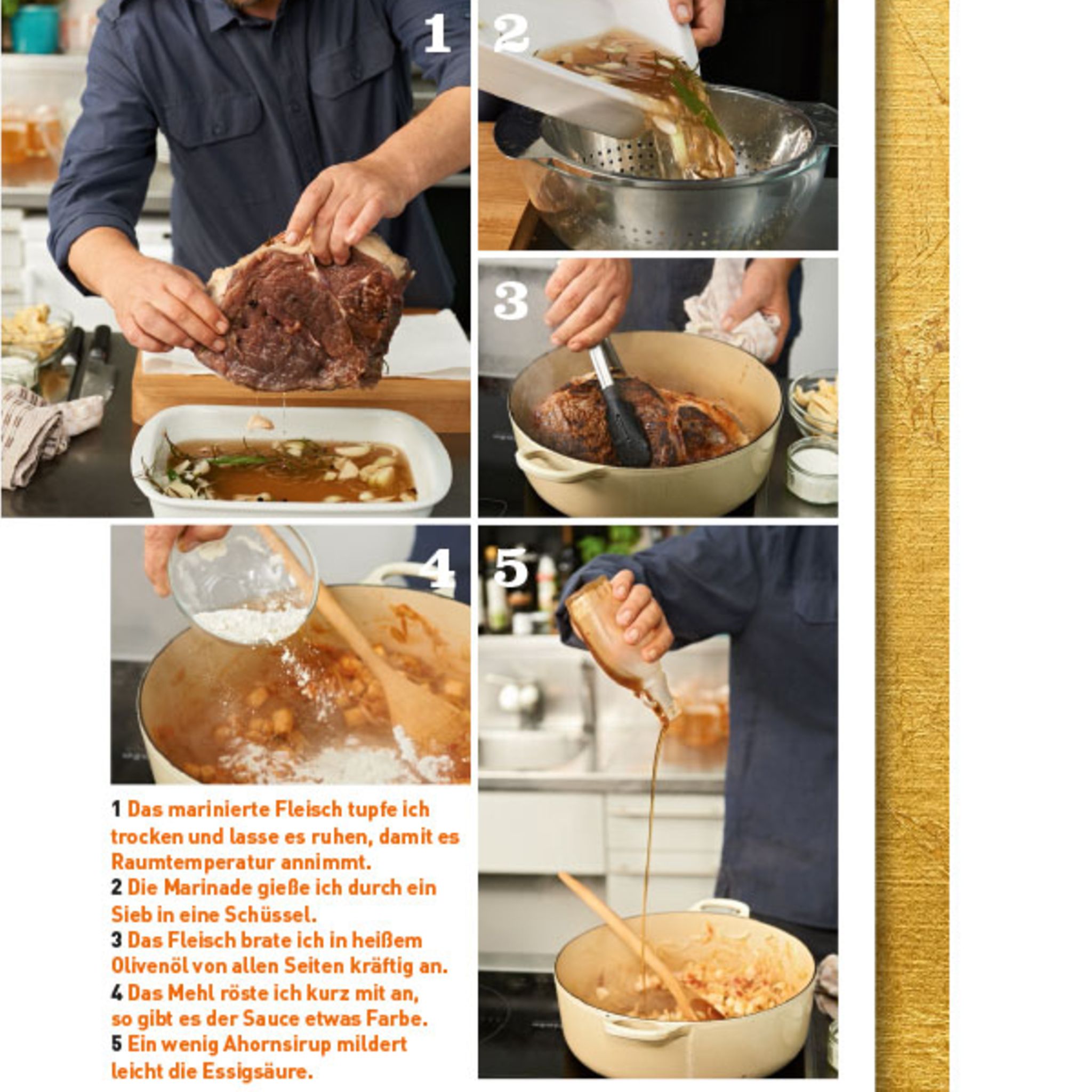 1

2

3

4

5

1 Das marinierte Fleisch tupfe ich trocken und lasse es ruhen, damit es Raumtemperatur annimmt.
2 Die Marinade gieße ich durch ein Sieb in eine Schüssel.
3 Das Fleisch brate ich in heißem Olivenöl von allen Seiten kräftig an.
4 Das Mehl röste ich kurz mit an, so gibt es der Sauce etwas Farbe.
5 Ein wenig Ahornsirup mildert leicht die Essigsäure.