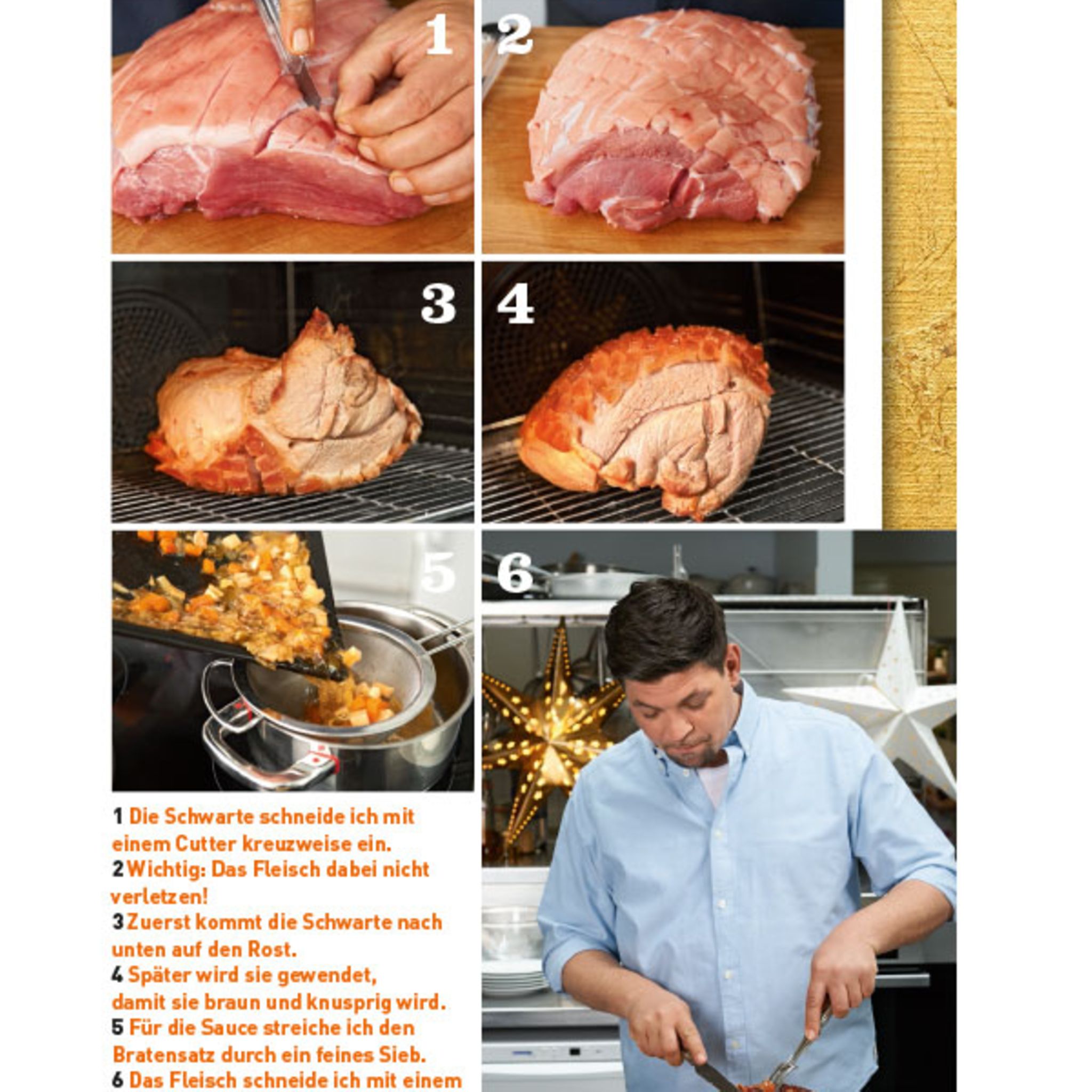 1

2

3

4

5

6

1 Die Schwarte schneide ich mit einem Cutter kreuzweise ein.
2 Wichtig: Das Fleisch dabei nicht verletzen!
3 Zuerst kommt die Schwarte nach unten auf den Rost.
4 Später wird sie gewendet, damit sie braun und knusprig wird.
5 Für die Sauce streiche ich den Bratensatz durch ein feines Sieb.
6 Das Fleisch schneide ich mit einem