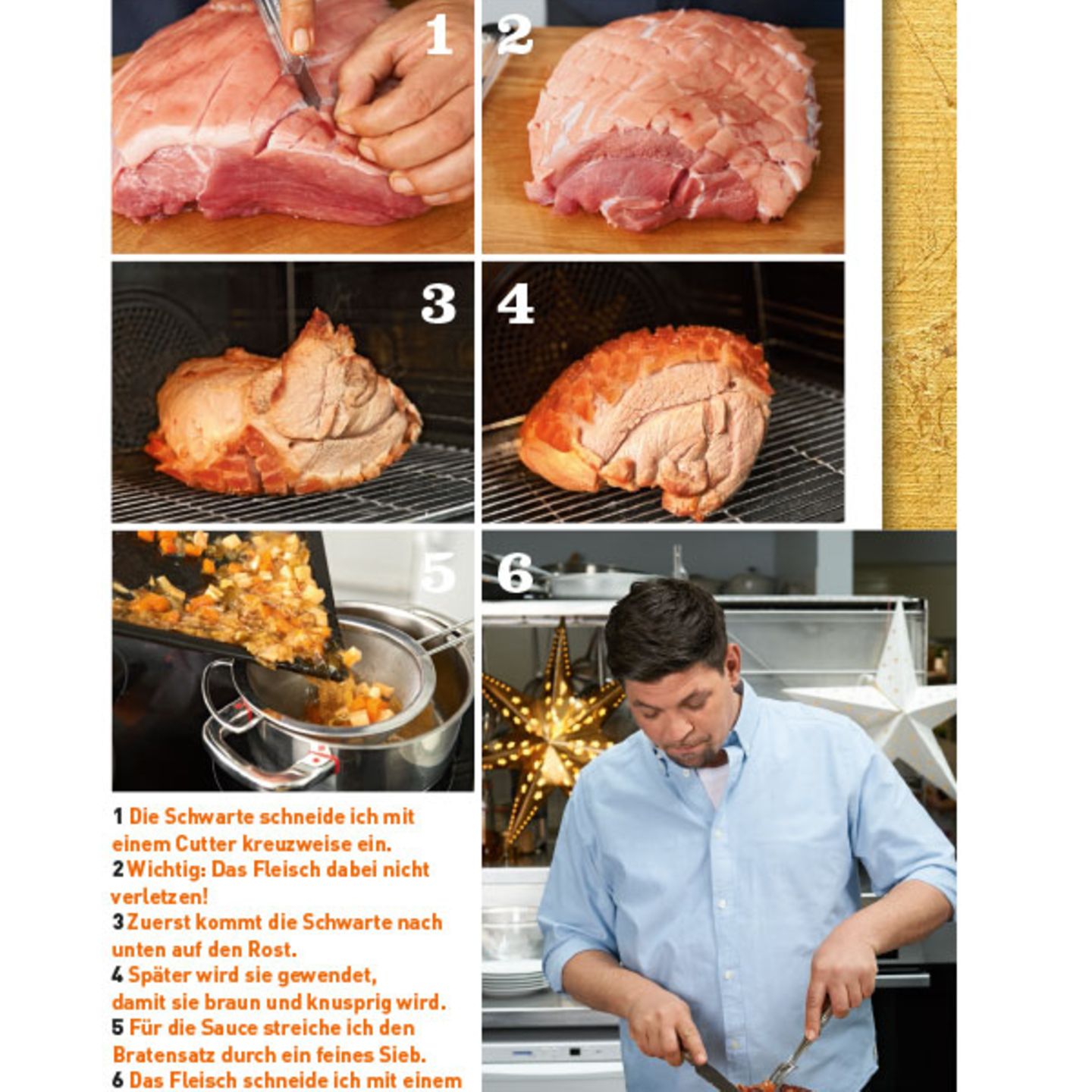 1

2

3

4

5

6

1 Die Schwarte schneide ich mit einem Cutter kreuzweise ein.
2 Wichtig: Das Fleisch dabei nicht verletzen!
3 Zuerst kommt die Schwarte nach unten auf den Rost.
4 Später wird sie gewendet, damit sie braun und knusprig wird.
5 Für die Sauce streiche ich den Bratensatz durch ein feines Sieb.
6 Das Fleisch schneide ich mit einem