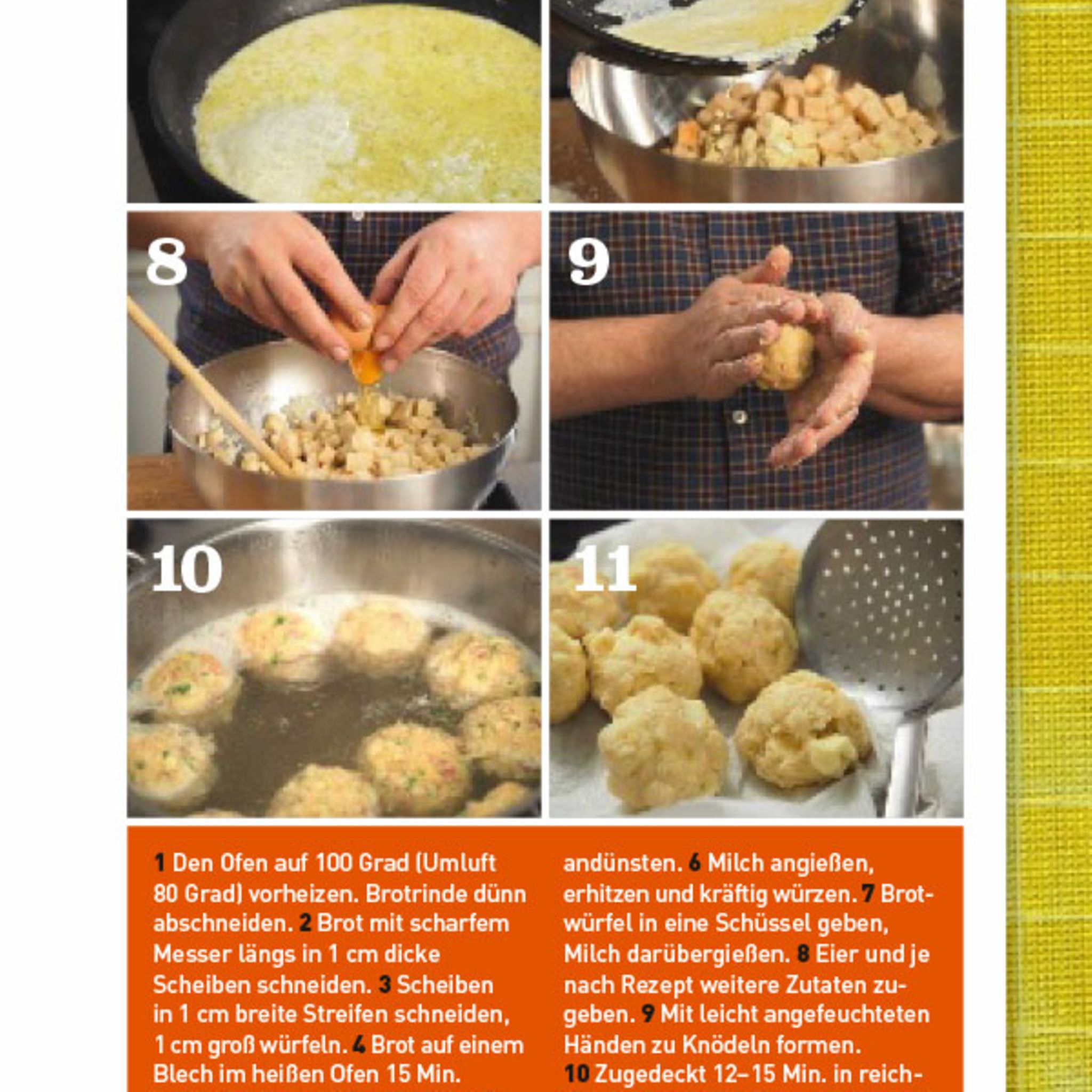 8

9

10

11

1 Den Ofen auf 100 Grad (Umluft 80 Grad) vorheizen. Brotrinde dünn abschneiden. 2 Brot mit scharfem Messer längs in 1 cm dicke Scheiben schneiden. 3 Scheiben in 1 cm breite Streifen schneiden, 1 cm groß würfeln. 4 Brot auf einem Blech im heißen Ofen 15 Min.

andünsten. 6 Milch angießen, erhitzen und kräftig würzen. 7 Brotwürfel in eine Schüssel geben, Milch darübergießen. 8 Eier und je nach Rezept weitere Zutaten zugeben. 9 Mit leicht angefeuchteten Händen zu Knödeln formen.
10 Zugedeckt 12–15 Min. in reich-