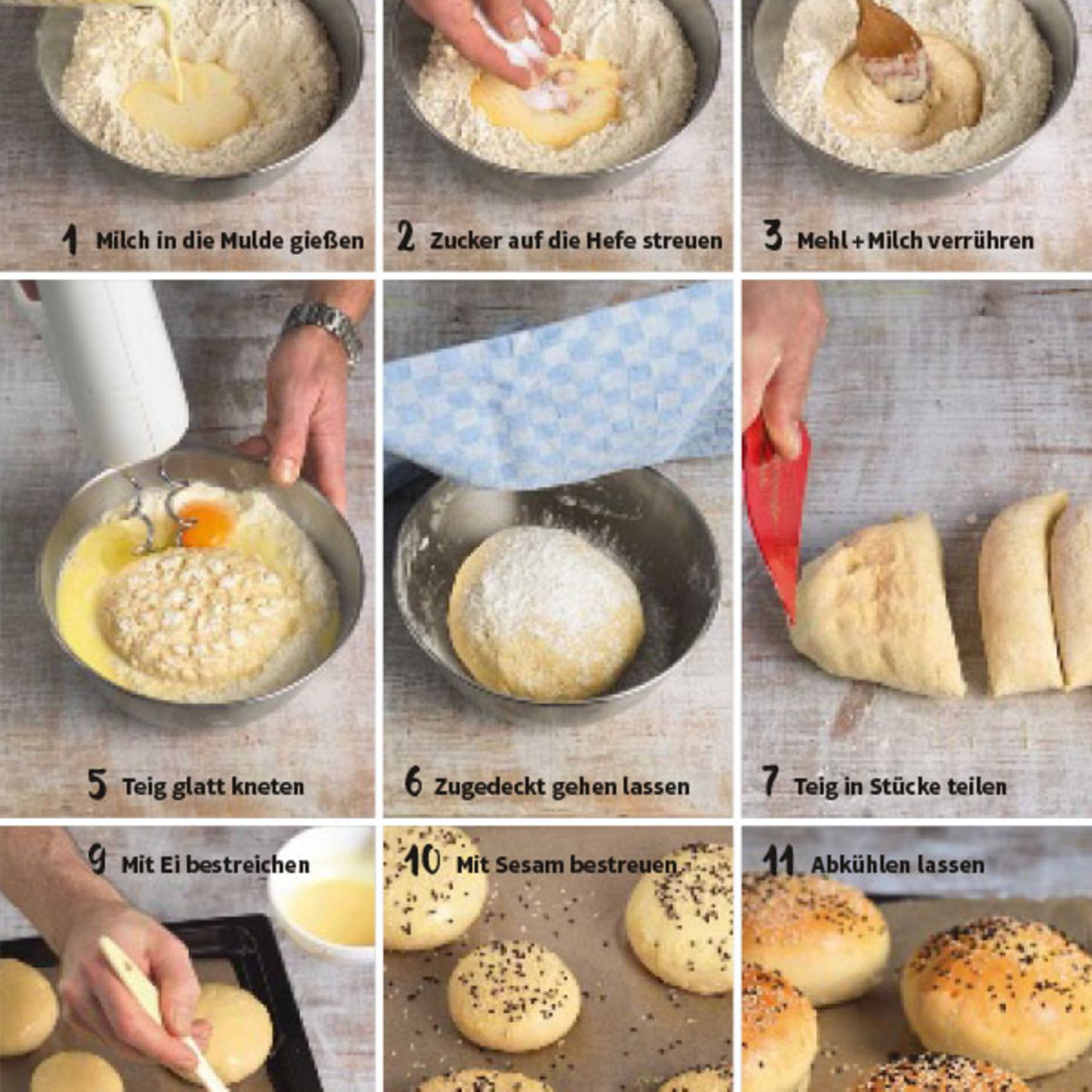 1 Milch in die Mulde gießen

2 Zucker auf die Hefe streuen

3 Mehl + Milch verrühren

5 Teig glatt kneten

6 Zugedeckt gehen lassen

7 Teig in Stücke teilen

9 Mit Ei bestreichen

10 Mit Sesam bestreuen

11 Abkühlen lassen