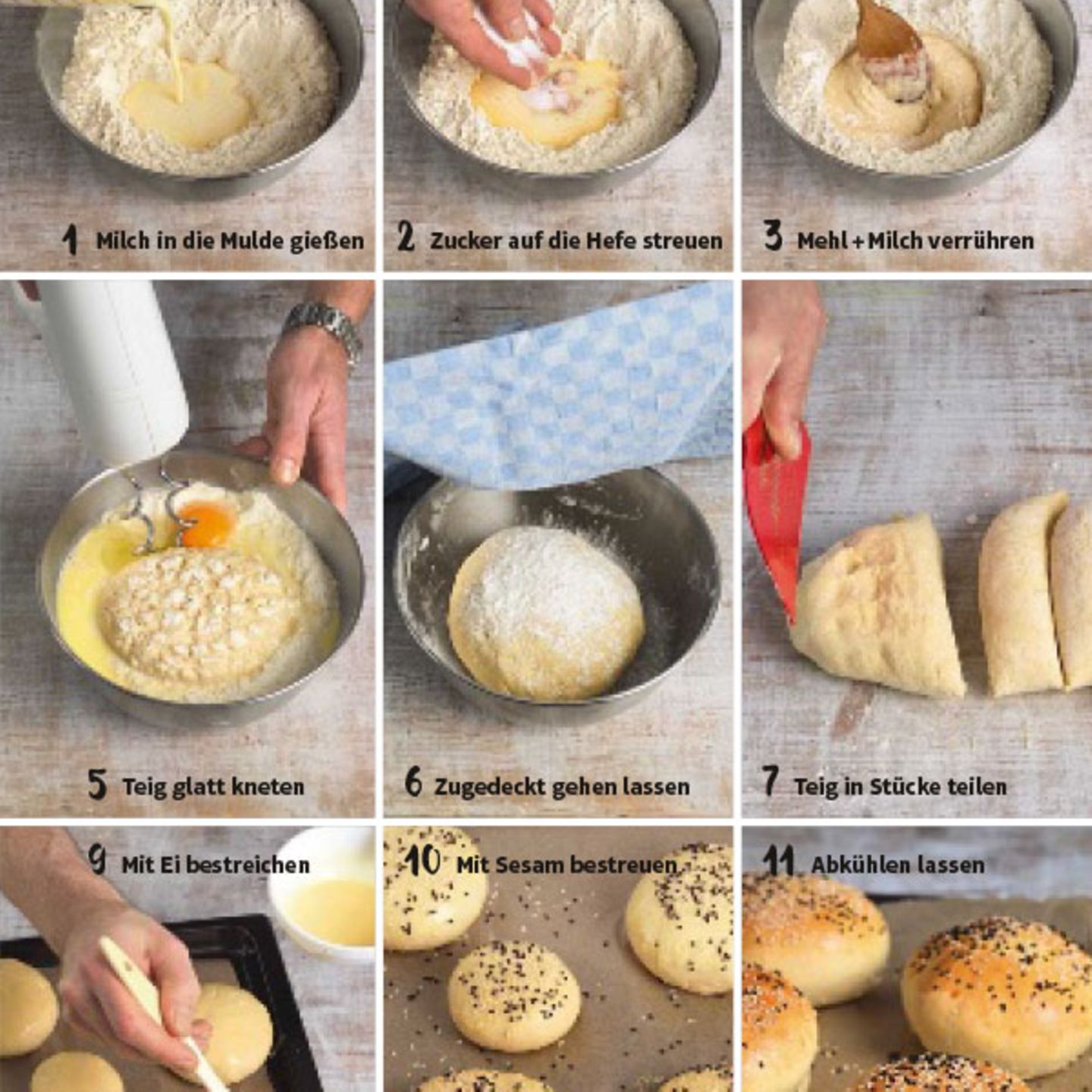 1 Milch in die Mulde gießen

2 Zucker auf die Hefe streuen

3 Mehl + Milch verrühren

5 Teig glatt kneten

6 Zugedeckt gehen lassen

7 Teig in Stücke teilen

9 Mit Ei bestreichen

10 Mit Sesam bestreuen

11 Abkühlen lassen